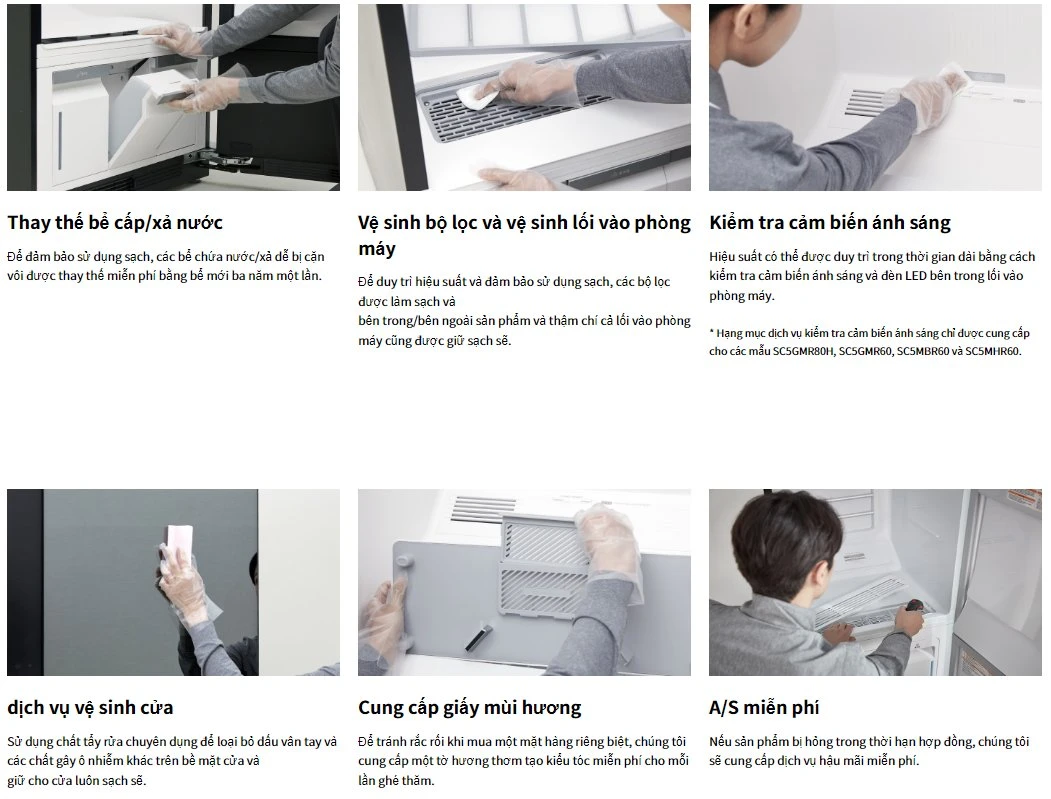 Thay thế bể cấp/xả nước

Để đảm bảo sử dụng sạch, các bể chứa nước/xả dễ bị cặn vôi được thay thế miễn phí bằng bể mới ba năm một lần.

Vệ sinh bộ lọc và vệ sinh lối vào phòng máy

Để duy trì hiệu suất và đảm bảo sử dụng sạch, các bộ lọc được làm sạch và
bên trong/bên ngoài sản phẩm và thậm chí cả lối vào phòng máy cũng được giữ sạch sẽ.

Kiểm tra cảm biến ánh sáng

Hiệu suất có thể được duy trì trong thời gian dài bằng cách kiểm tra cảm biến ánh sáng và đèn LED bên trong lối vào phòng máy.

* Hạng mục dịch vụ kiểm tra cảm biến ánh sáng chỉ được cung cấp cho các mẫu SC5GMR80H, SC5GMR60, SC5MBR60 và SC5MHR60.

dịch vụ vệ sinh cửa

Sử dụng chất tẩy rửa chuyên dụng để loại bỏ dấu vân tay và các chất gây ô nhiễm khác trên bề mặt cửa và
giữ cho cửa luôn sạch sẽ.

Cung cấp giấy mùi hương

Để tránh rắc rối khi mua một mặt hàng riêng biệt, chúng tôi cung cấp một tờ hương thơm tạo kiểu tóc miễn phí cho mỗi lần ghé thăm.

A/S miễn phí

Nếu sản phẩm bị hỏng trong thời hạn hợp đồng, chúng tôi sẽ cung cấp dịch vụ hậu mãi miễn phí.