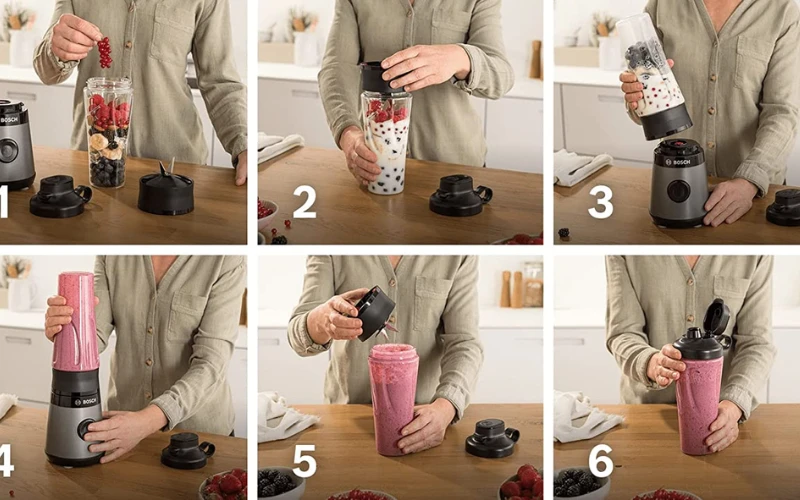 BOSCH
1
2
BOSCH
3
BOSCH
4
5
6